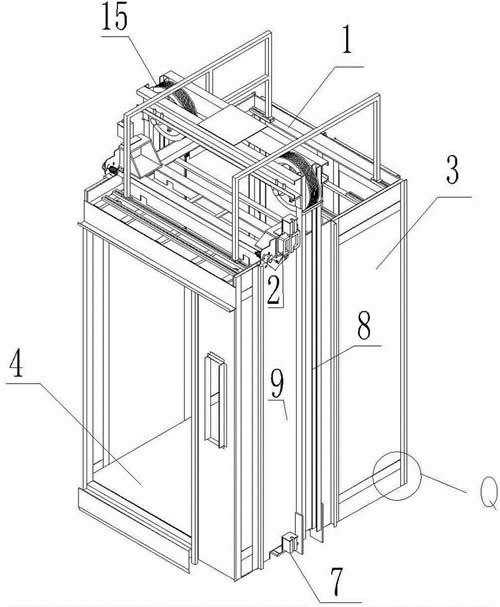 15
1
3
2
8
4
9
Q
7